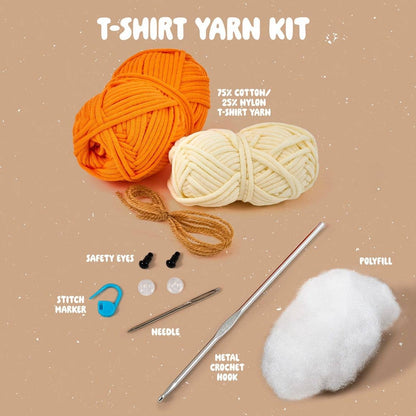 T-SHIRT YARN KIT

75% COTTON/ 25% NYLON T-SHIRT YARN

SAFETY EYES

POLYFILL

STITCH MARKER

NEEDLE

METAL CROCHET HOOK